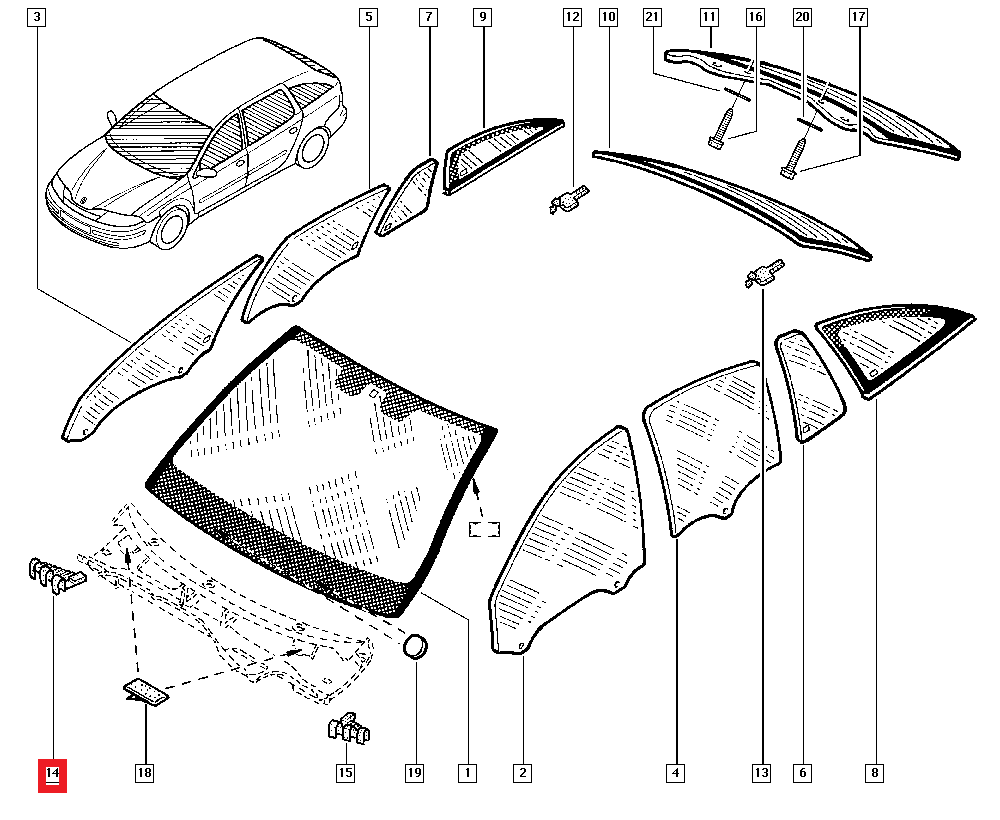 3
5
7
9
12
10
21
11
16
20
17
14
18
15
19
1
2
4
13
6
8